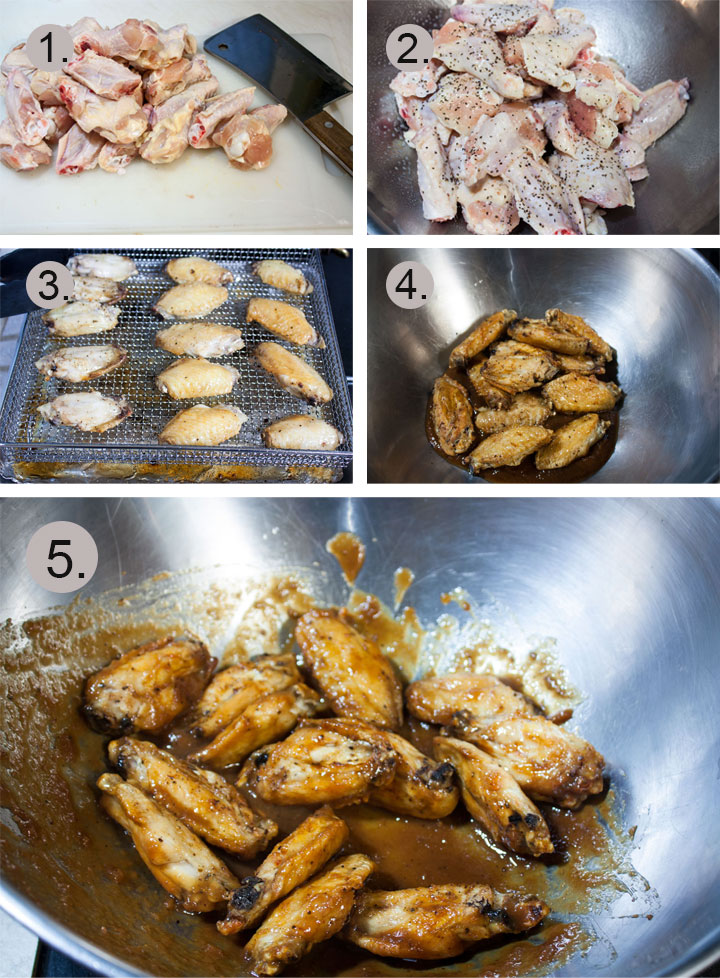 1.

2.

3.

4.

5.