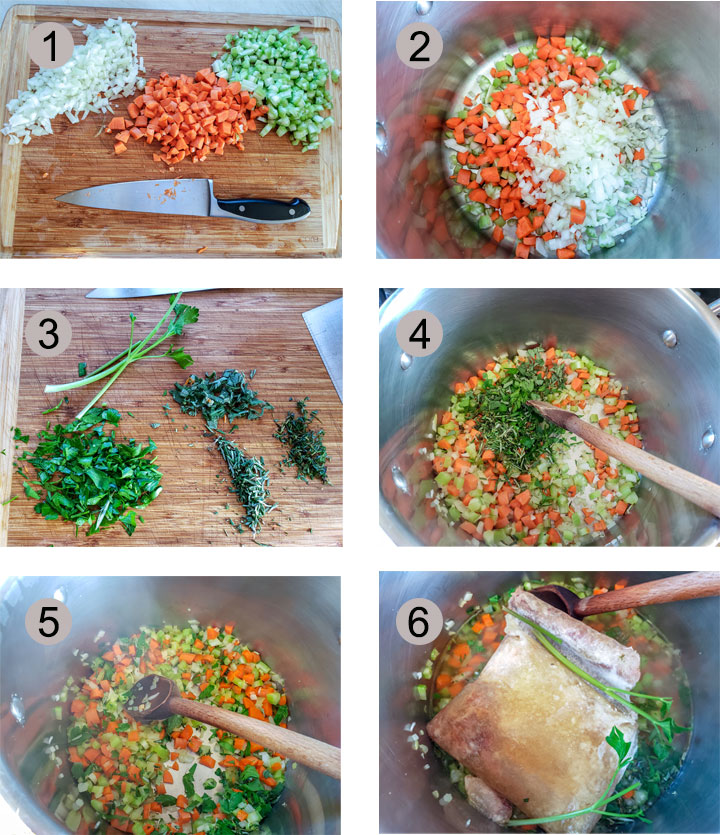 1

2

3

4

5

6