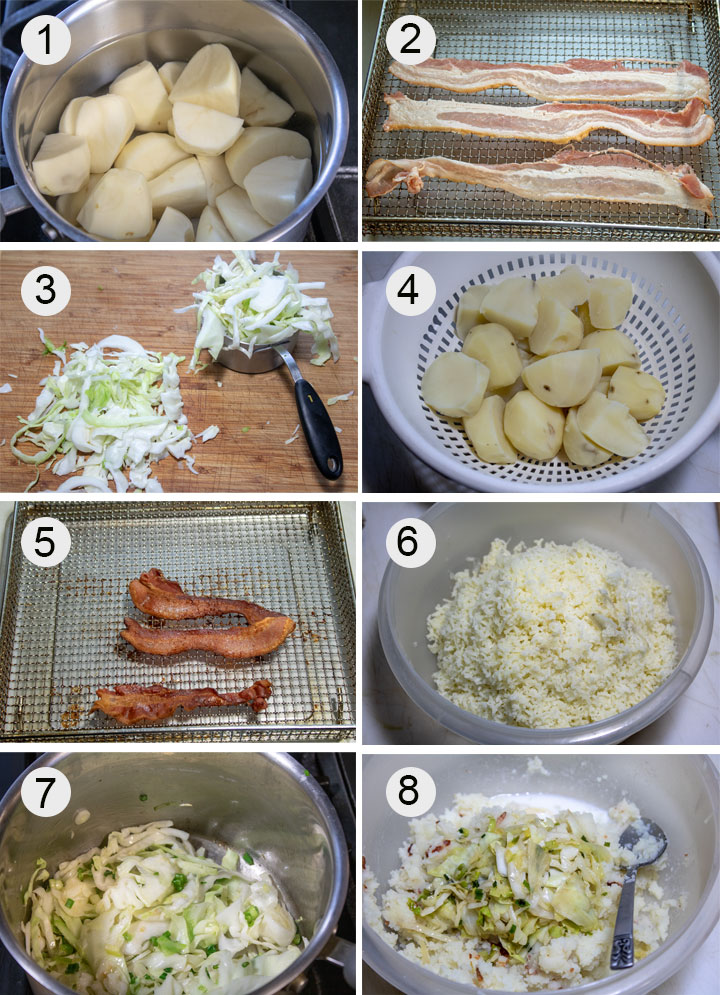 1
2
3
4
5
6
7
8