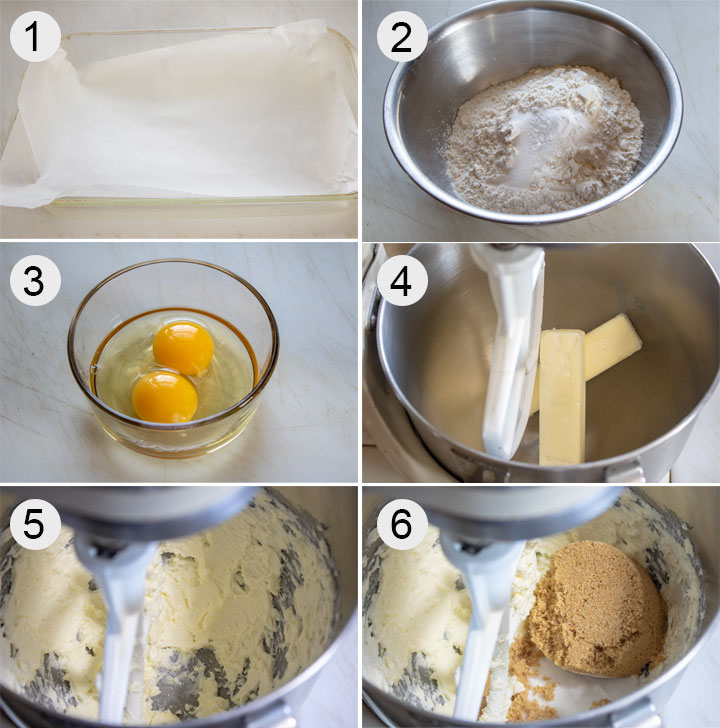 1
2
3
4
5
6