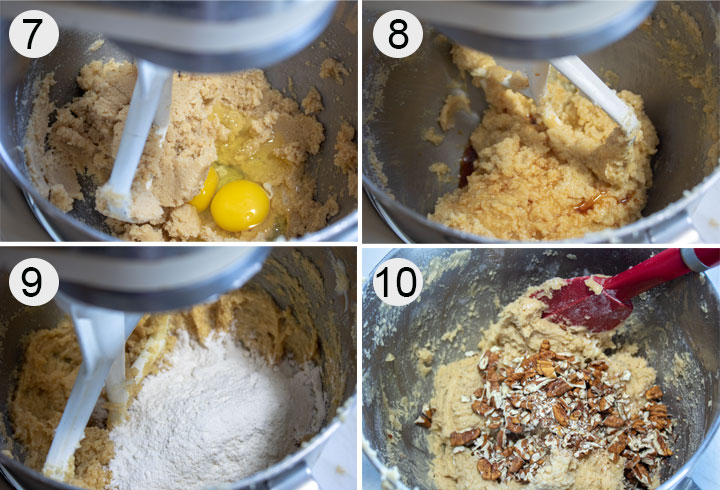 7
8
9
10