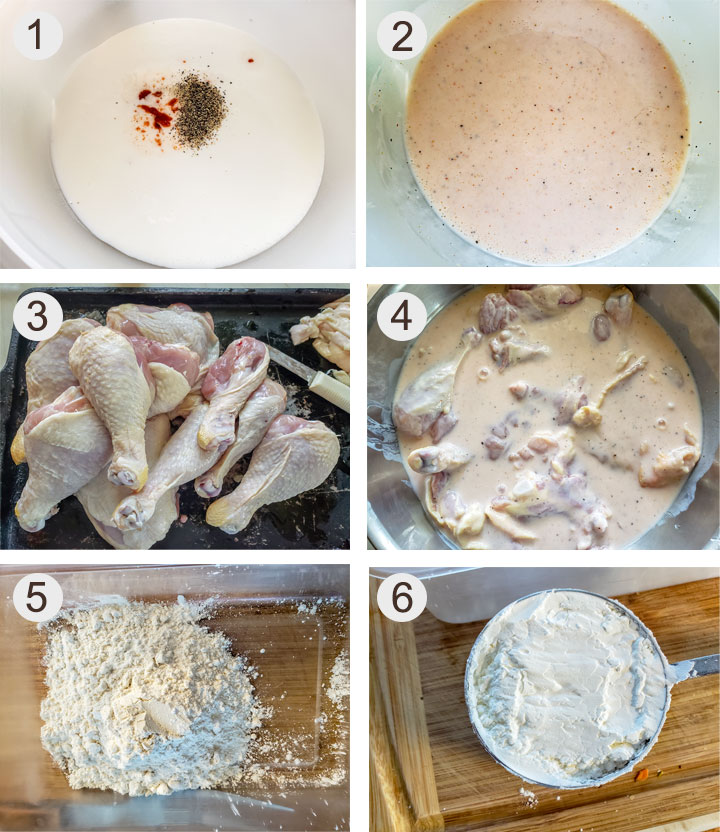 1
2
3
4
5
6