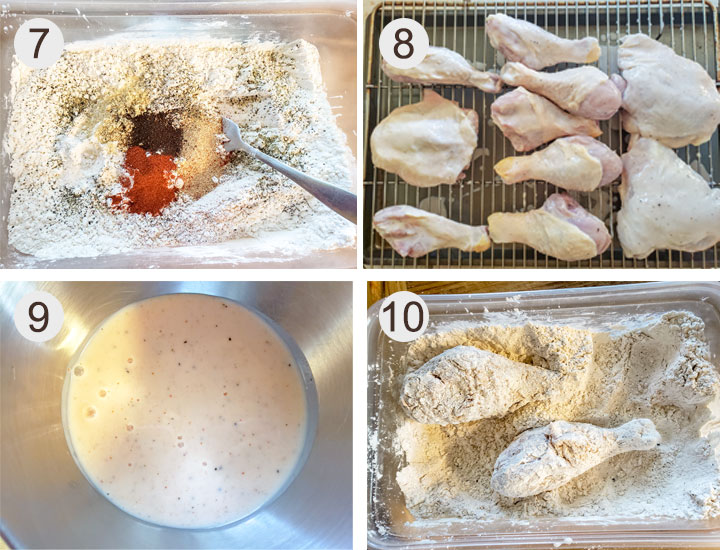 7

8

9

10