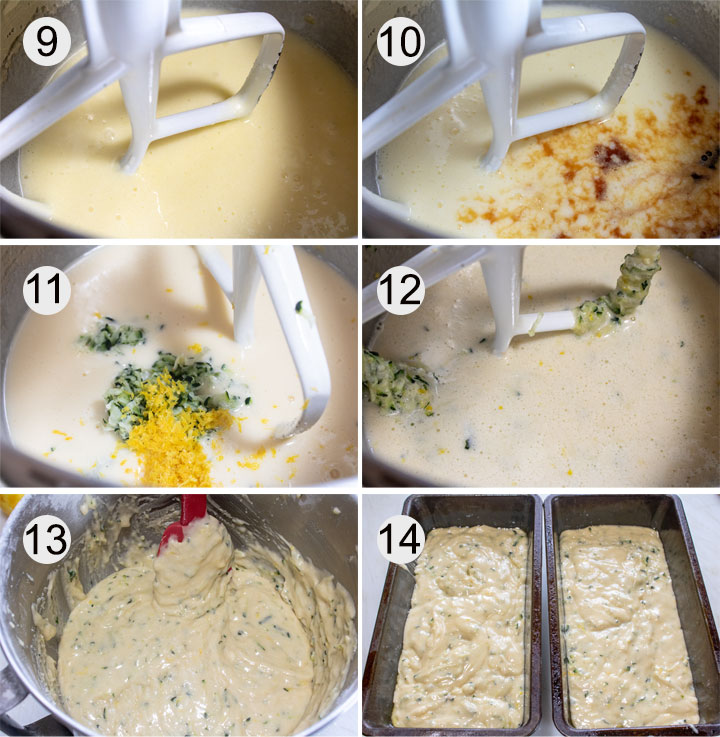 9

10

11

12

13

14