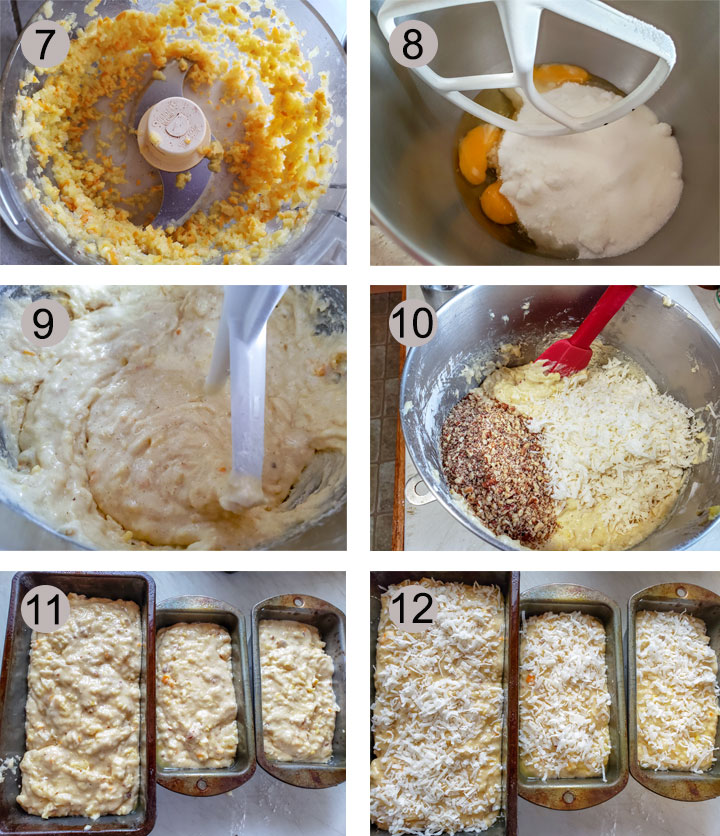 7

8

9

10

11

12