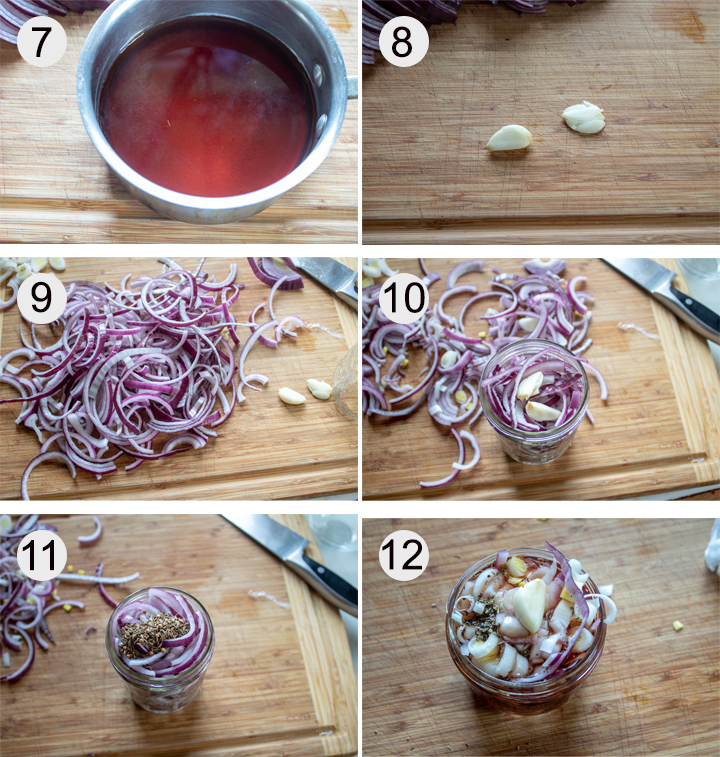 7

8

9

10

11

12