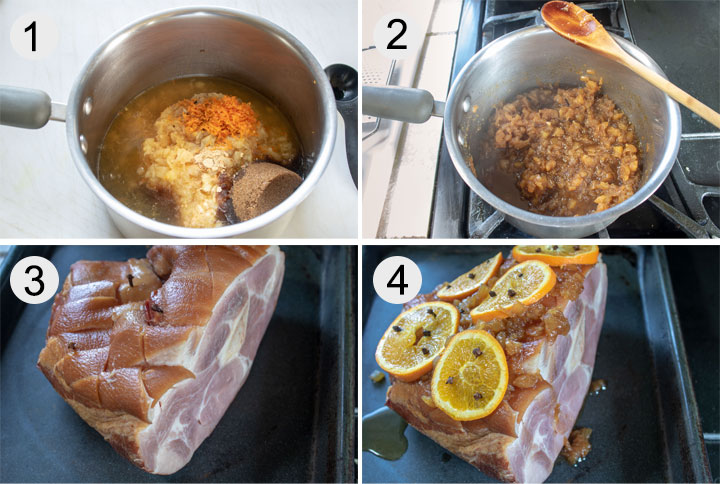 1

2

3

4