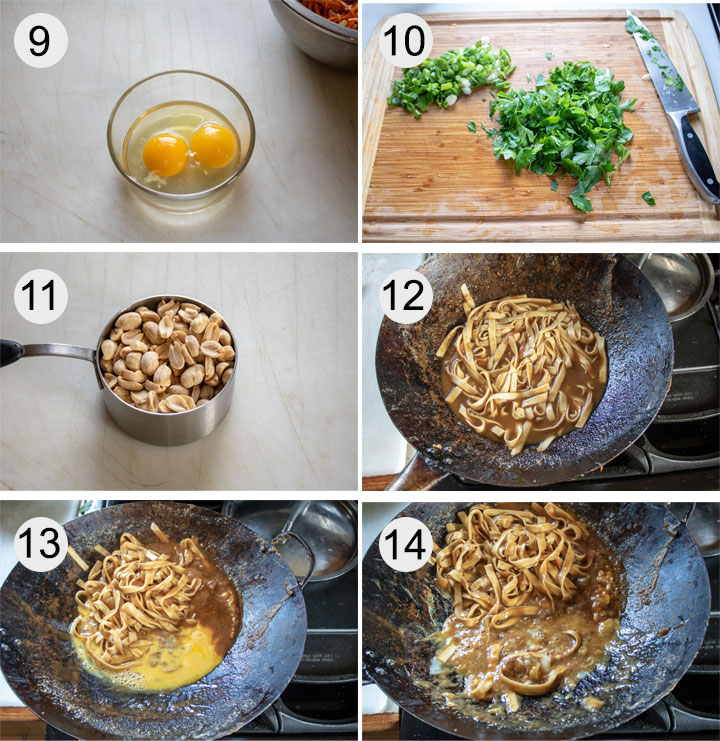 9

10

11

12

13

14