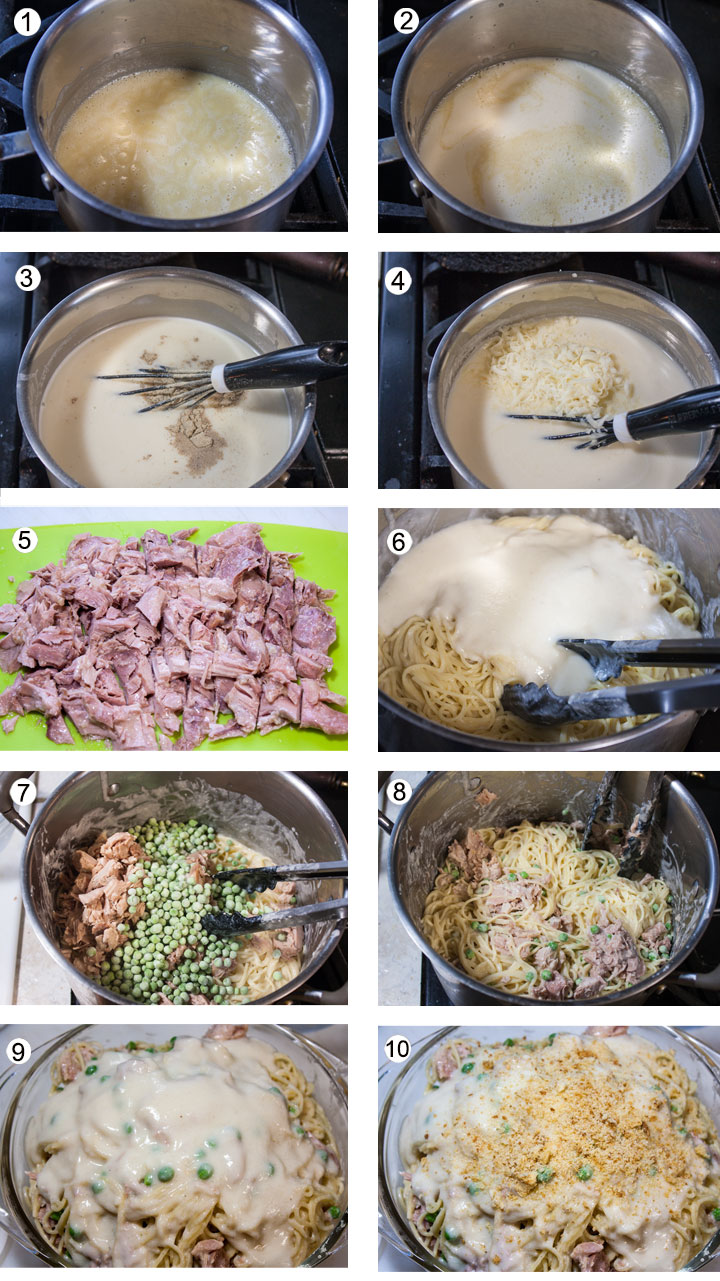 1

2

3

4

5

6

7

8

9

10