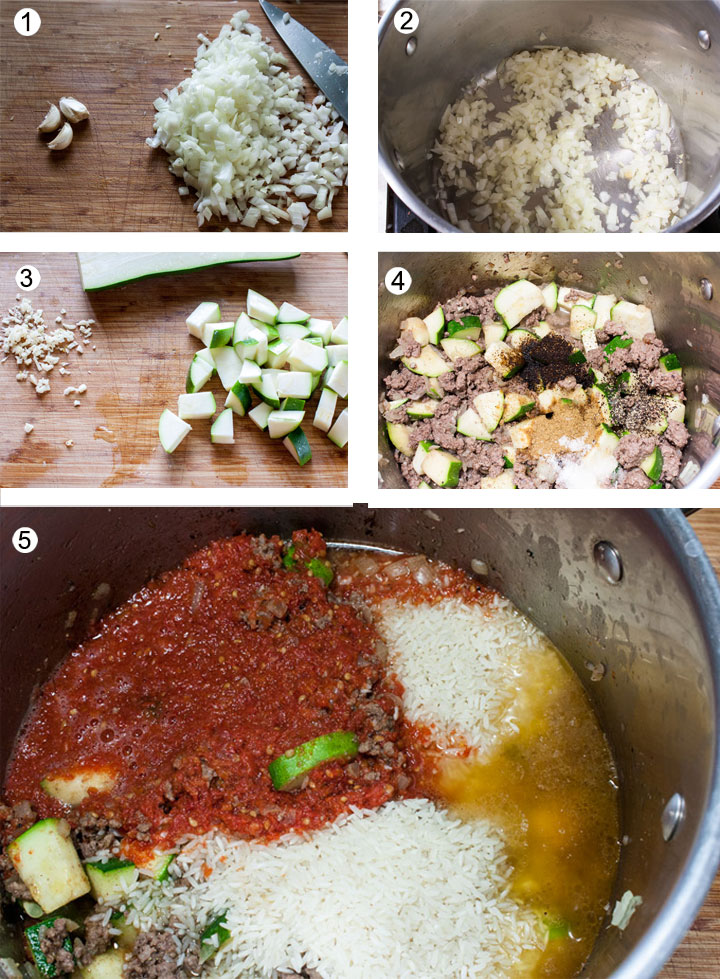 1

2

3

4

5