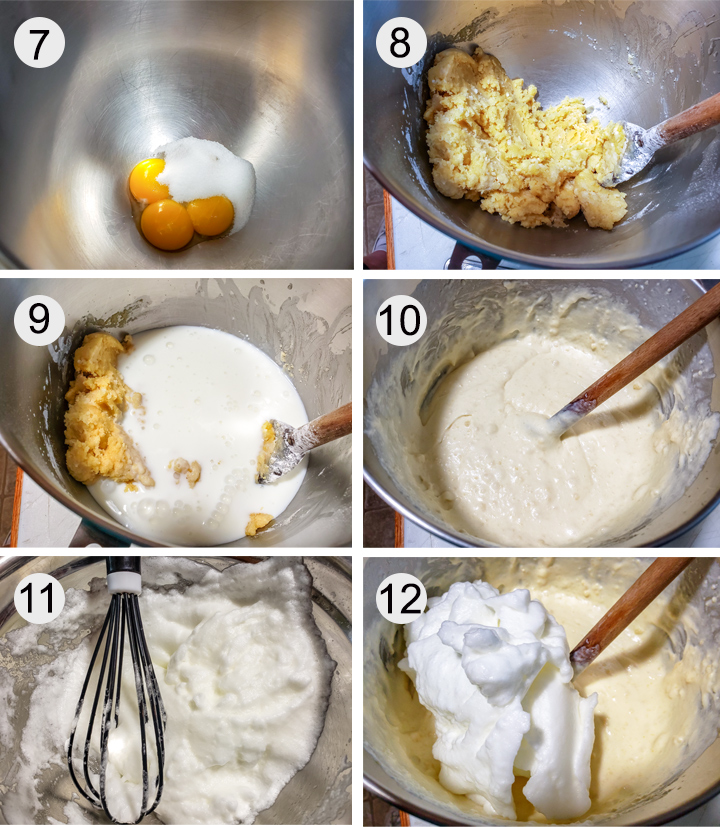 7

8

9

10

11

12