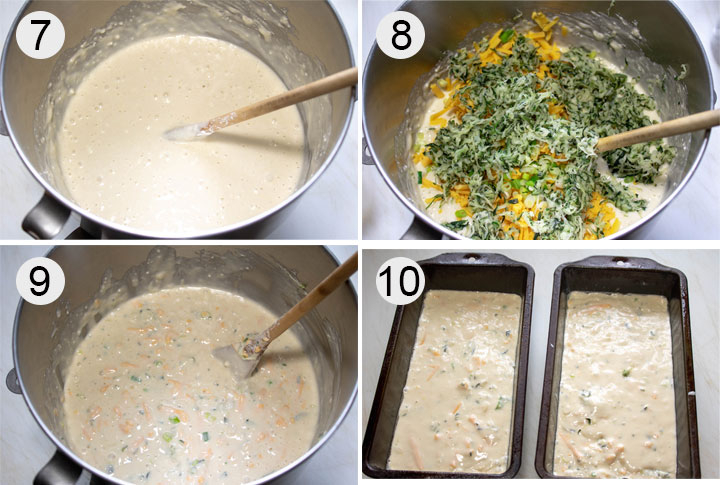 7

8

9

10