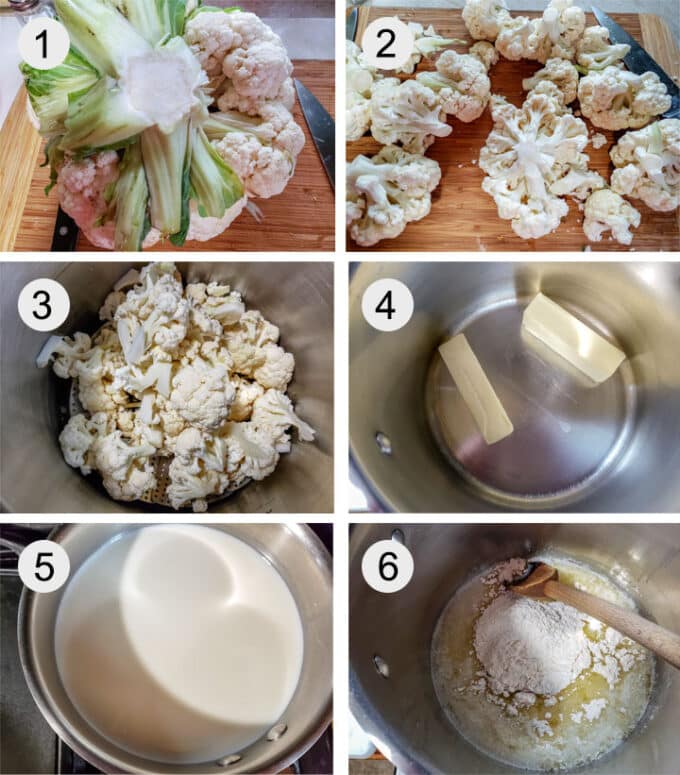 1
2
3
4
5
6