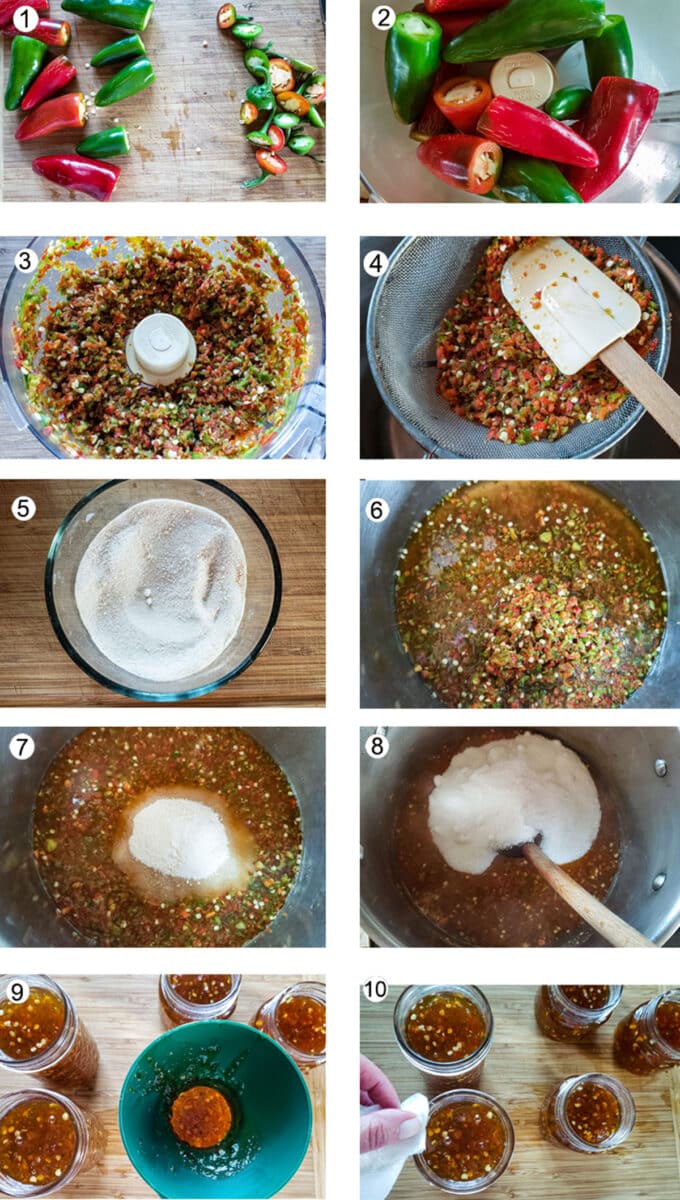 1
2
3
4
5
6
7
8
9
10