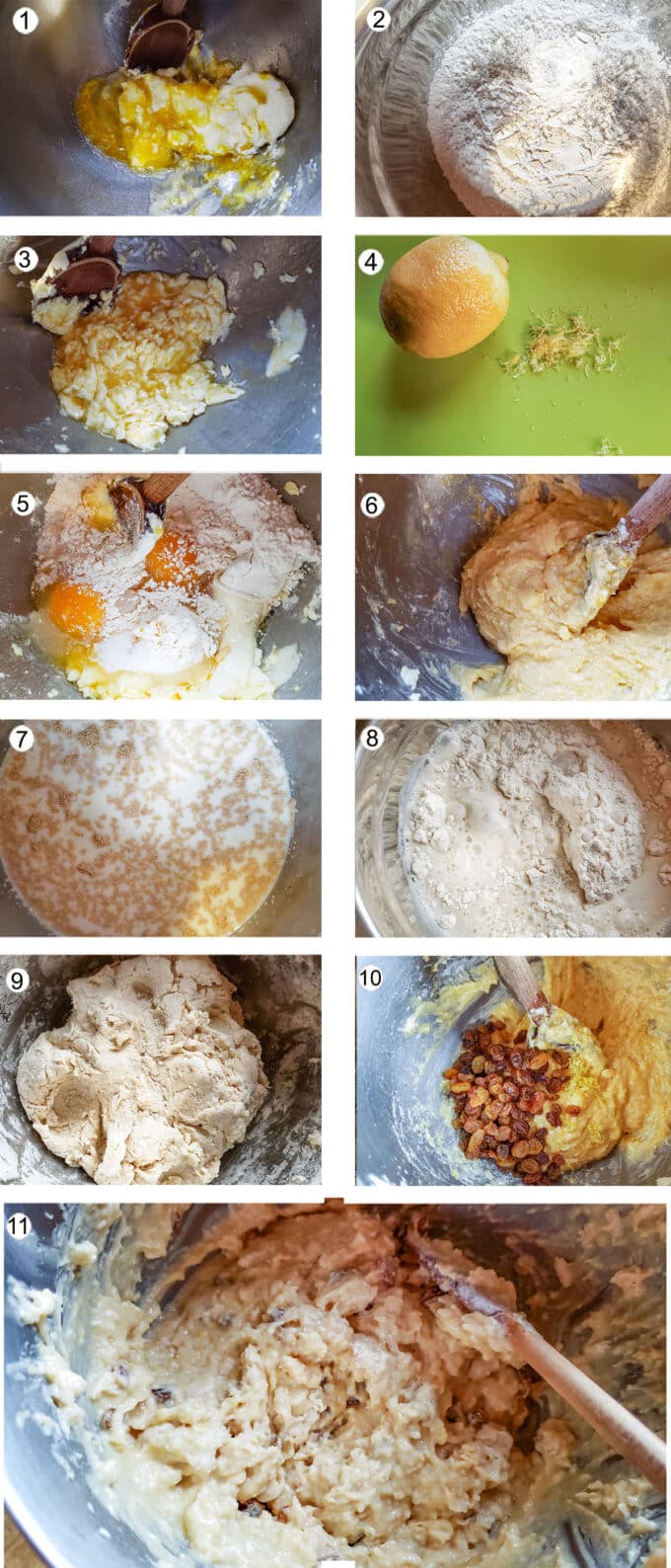 1
2
3
4
5
6
7
8
9
10
11