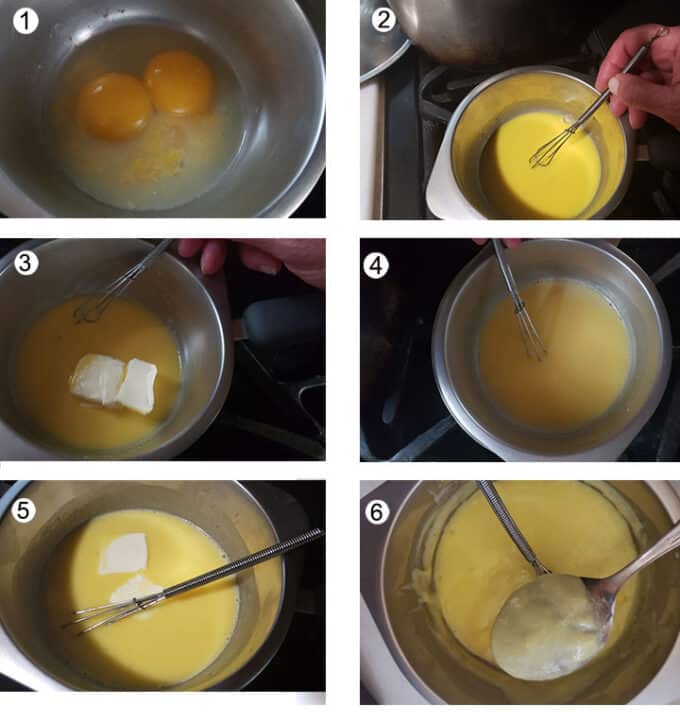 1
2
3
4
5
6