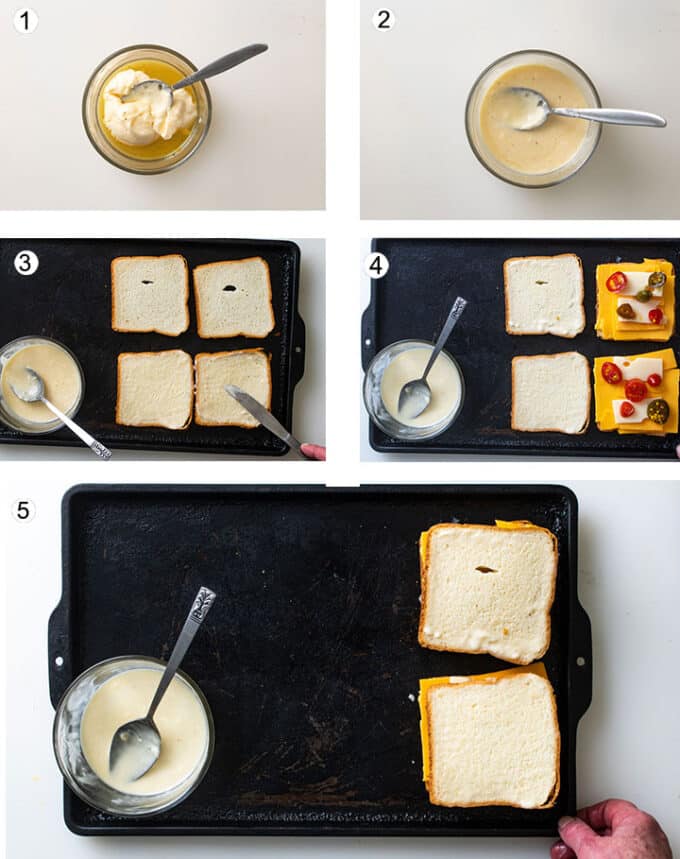 1

2

3

4

5