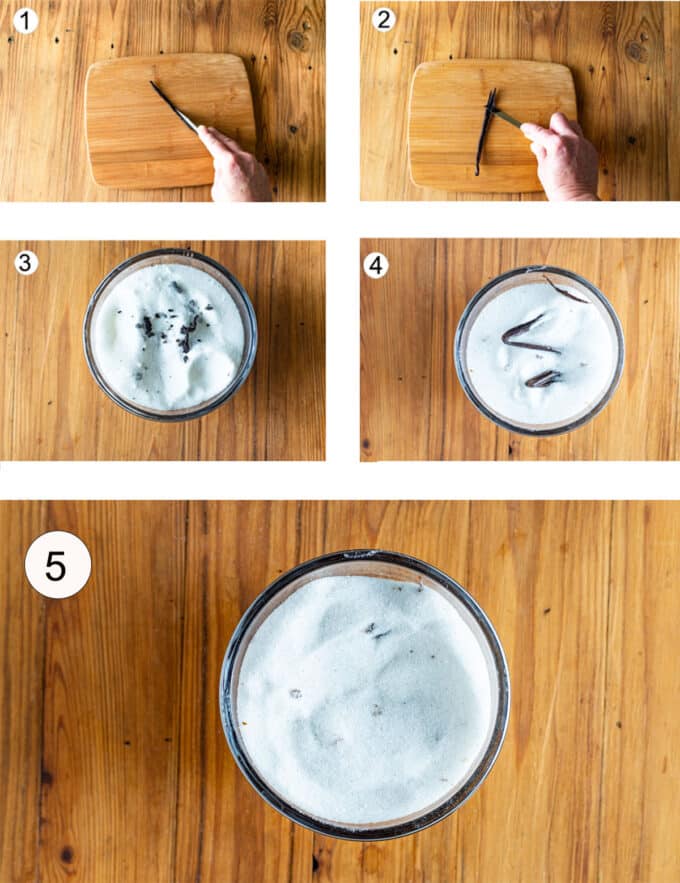 1

2

3

4

5