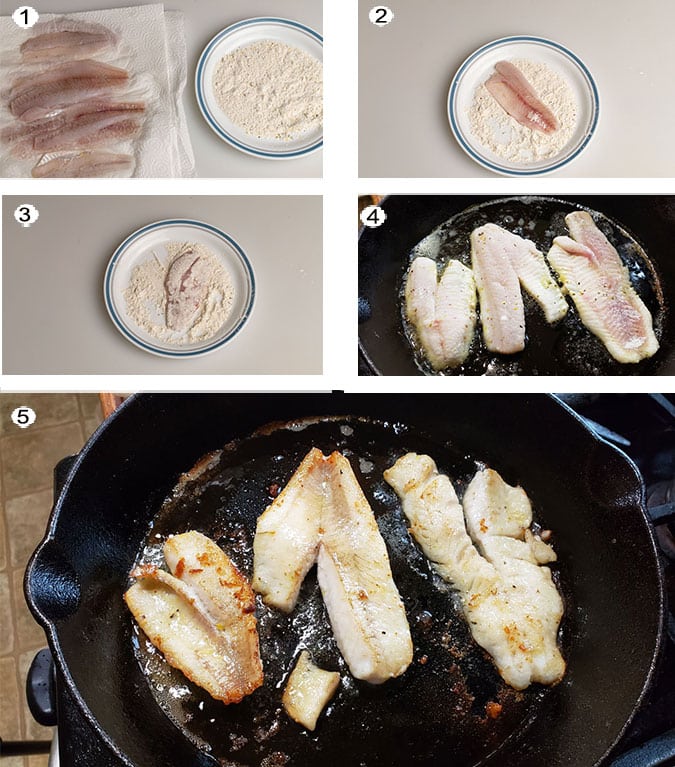 1
2
3
4
5