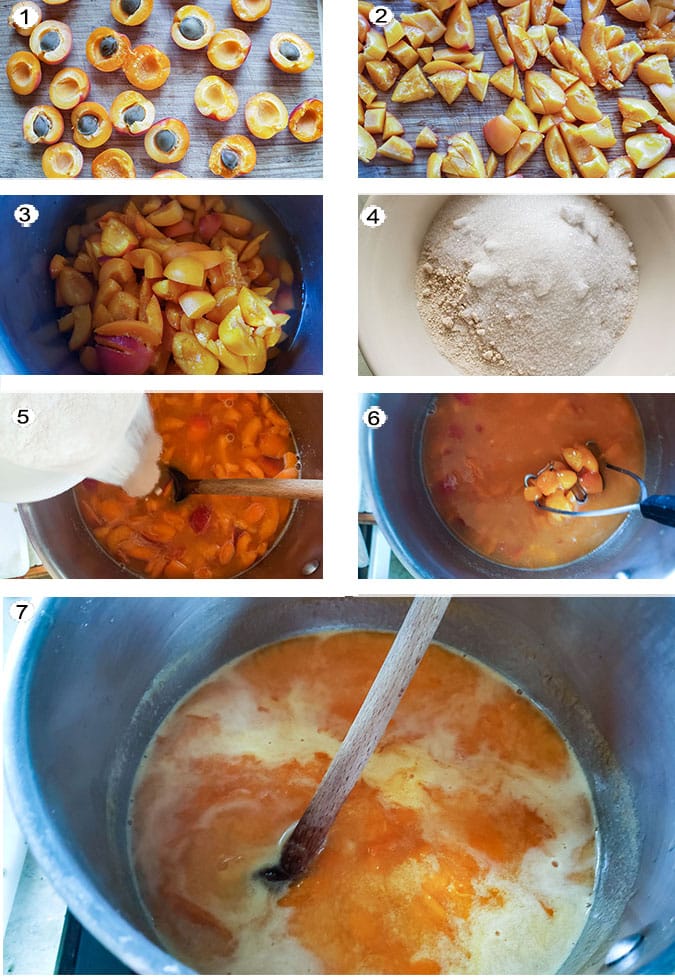 1
2
3
4
5
6
7