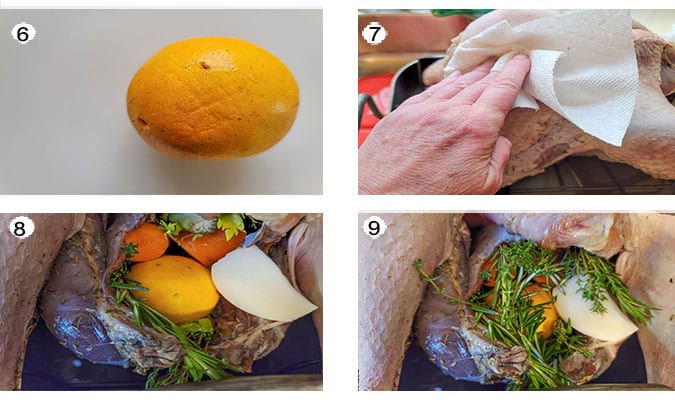 6

7

8

9