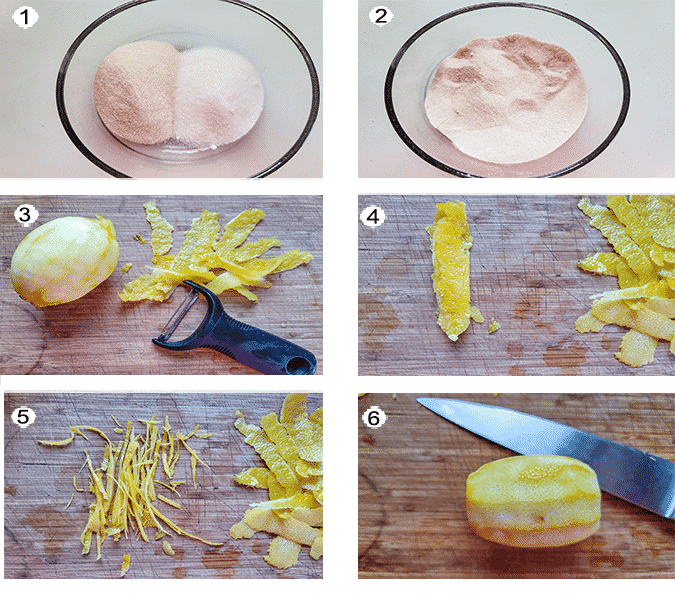 1

2

3

4

5

6